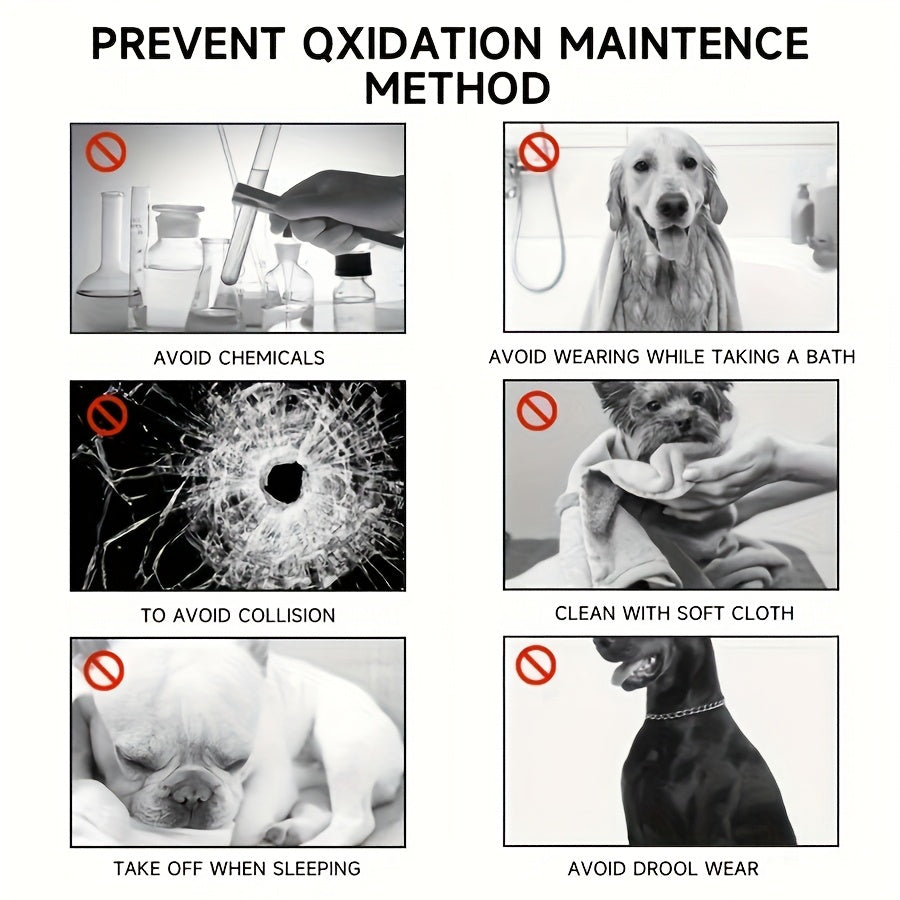 PREVENT QXIDATION MAINTENCE METHOD

AVOID CHEMICALS

AVOID WEARING WHILE TAKING A BATH

TO AVOID COLLISION

CLEAN WITH SOFT CLOTH

TAKE OFF WHEN SLEEPING

AVOID DROOL WEAR