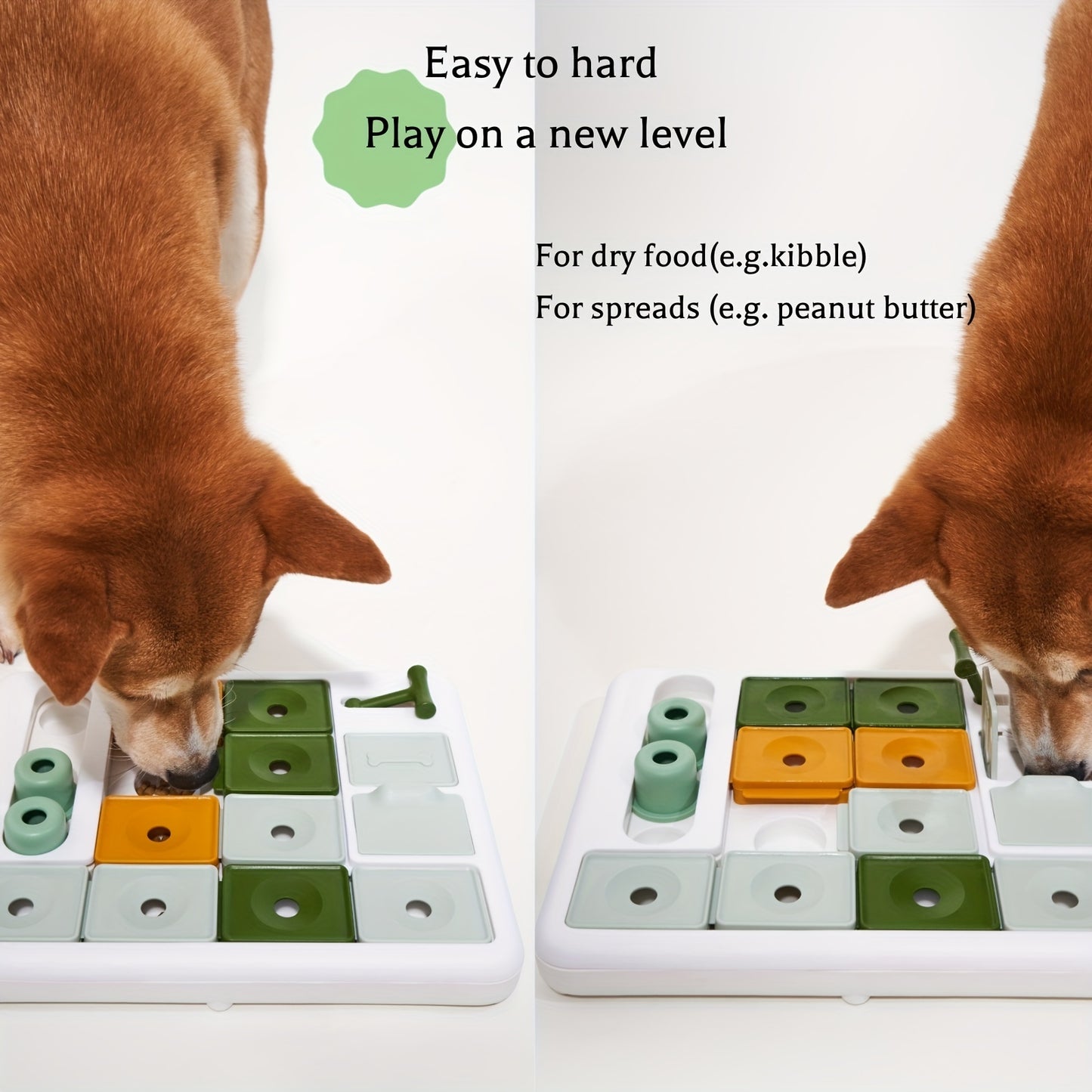 Easy to hard

Play on a new level

For dry food(e.g.kibble)

For spreads (e.g. peanut butter)